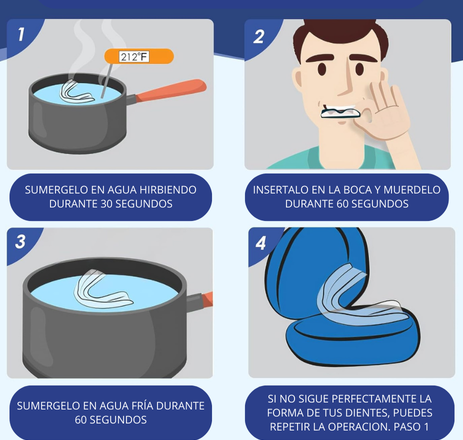 1

212°F

SUMERGELO EN AGUA HIRBIENDO DURANTE 30 SEGUNDOS

2

INSERTALO EN LA BOCA Y MUERDELO DURANTE 60 SEGUNDOS

3

SUMERGELO EN AGUA FRÍA DURANTE 60 SEGUNDOS

4

SI NO SIGUE PERFECTAMENTE LA FORMA DE TUS DIENTES, PUEDES REPETIR LA OPERACION. PASO 1